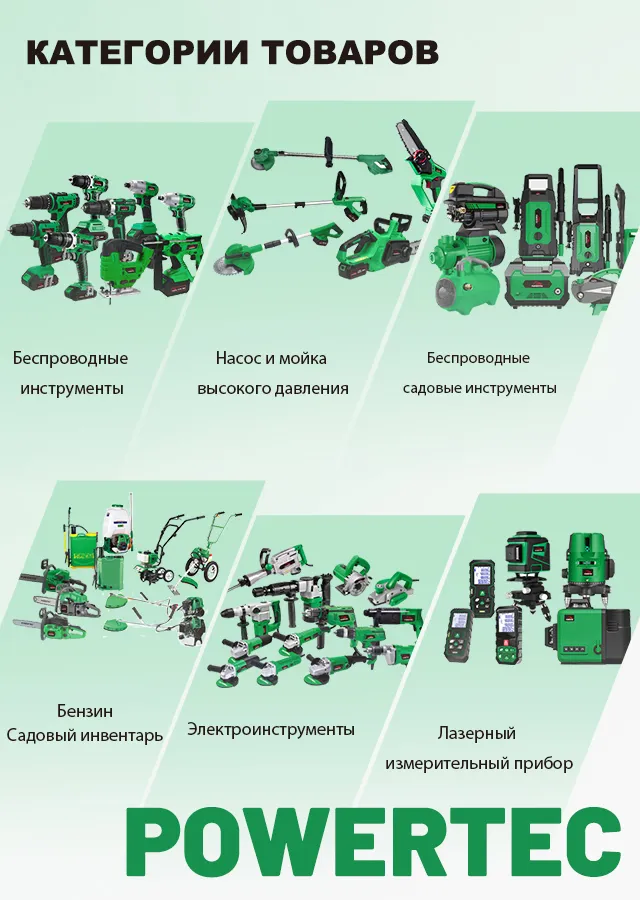 КАТЕГОРИИ ТОВАРОВ

Беспроводные инструменты

Насос и мойка высокого давления

Беспроводные садовые инструменты

Бензин Садовый инвентарь

Электроинструменты

Лазерный измерительный прибор

POWERTEC